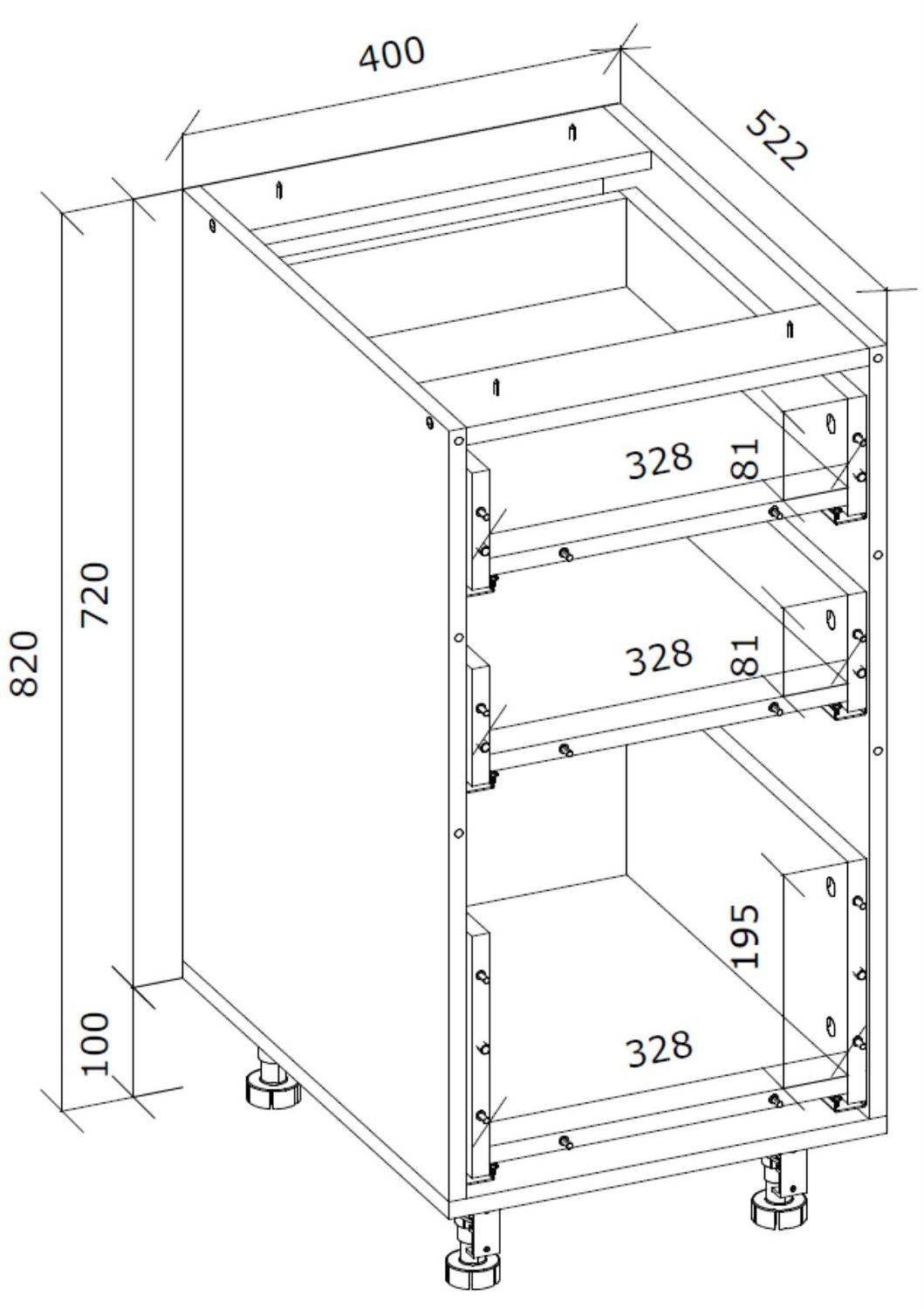 400
522
820
720
100
328
81
328
81
195
328