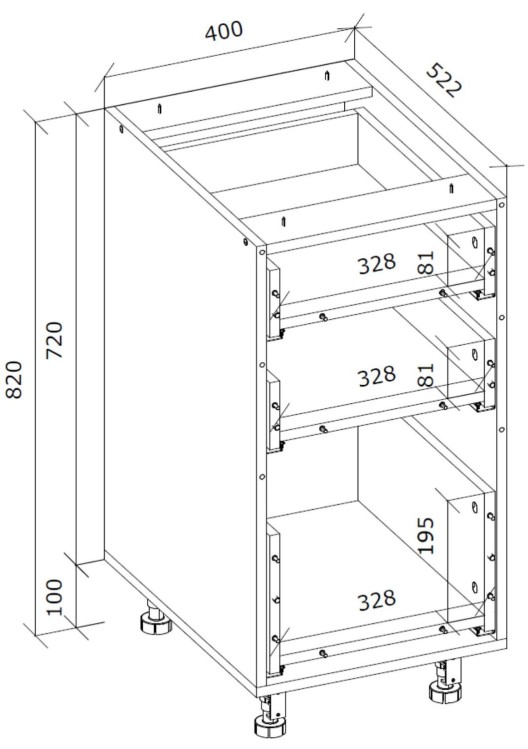 400
522
820
720
100
328
81
328
81
195
328