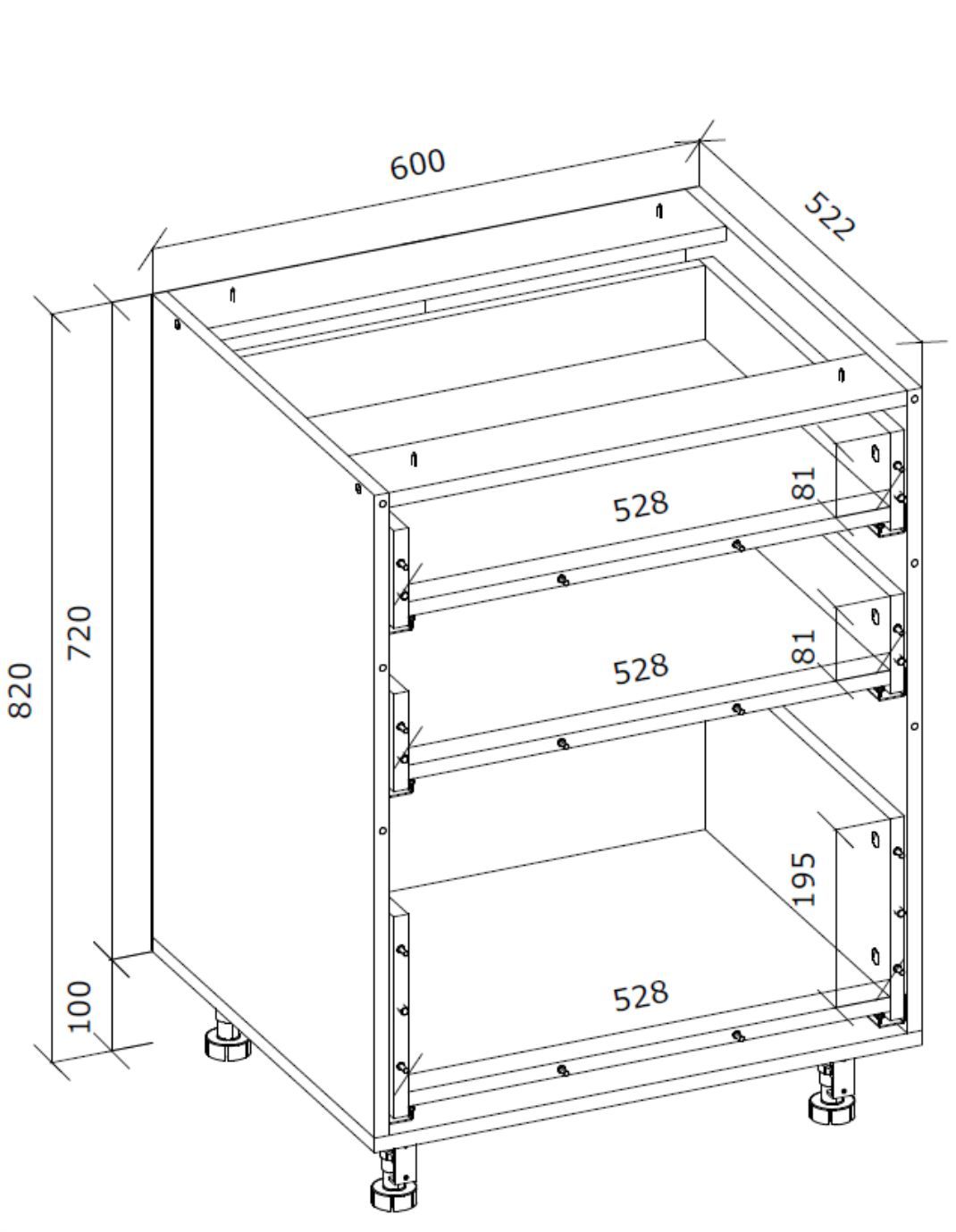 600
522
820
720
100
528
81
528
81
195
528