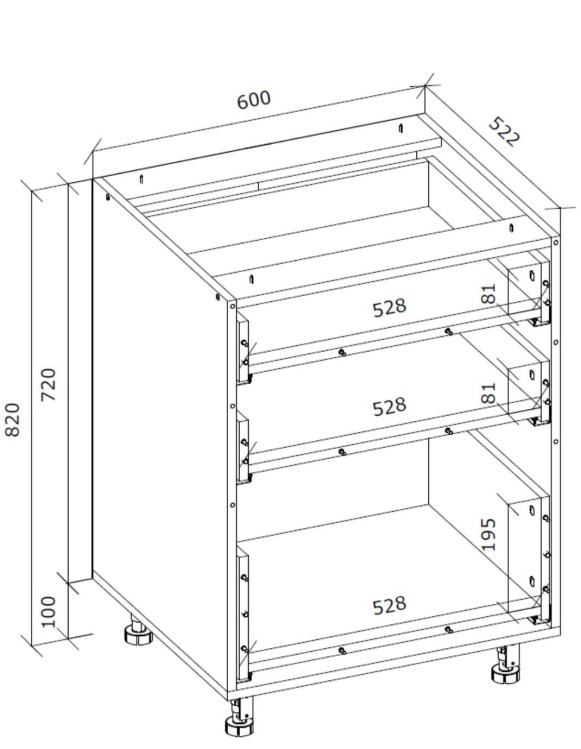 600
522
820
720
100
528
81
528
81
195
528