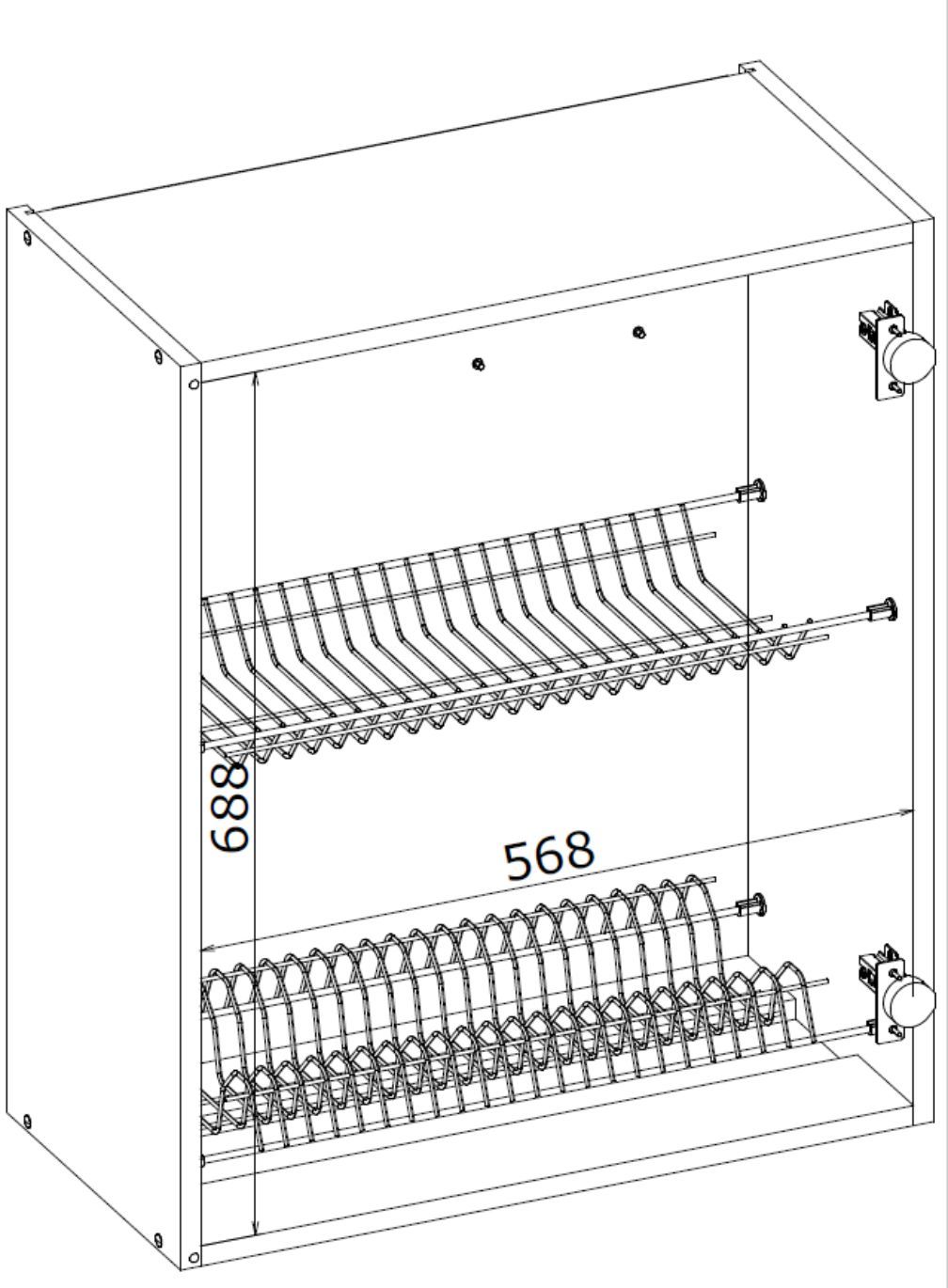 688

568