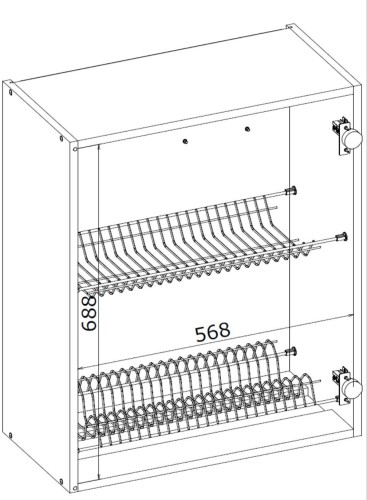 688

568